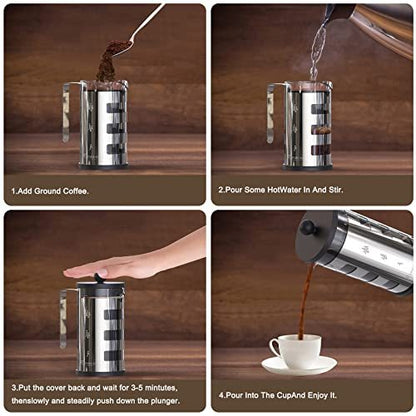 1.Add Ground Coffee.

2.Pour Some HotWater In And Stir.

3.Put the cover back and wait for 3-5 mintutes, thenslowly and steadily push down the plunger.

4.Pour Into The CupAnd Enjoy It.