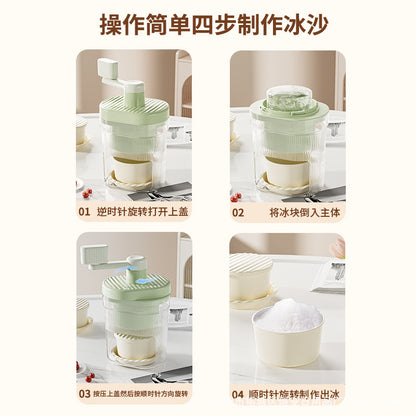 操作简单四步制作冰沙

01 逆时针旋转打开上盖

02 将冰块倒入主体

03 按压上盖然后按顺时针方向旋转

04 顺时针旋转制作出冰