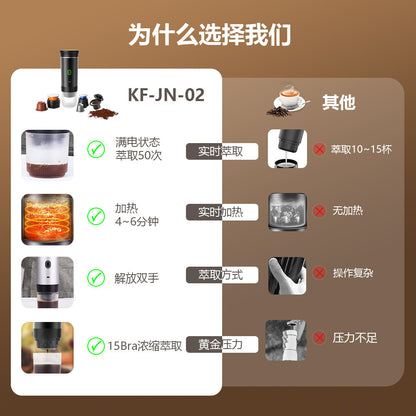 为什么选择我们

KF-JN-02

其他

满电状态
萃取50次

实时萃取

萃取10~15杯

加热
4~6分钟

实时加热

无加热

解放双手

萃取方式

操作复杂

15Bra浓缩萃取

黄金压力

压力不足